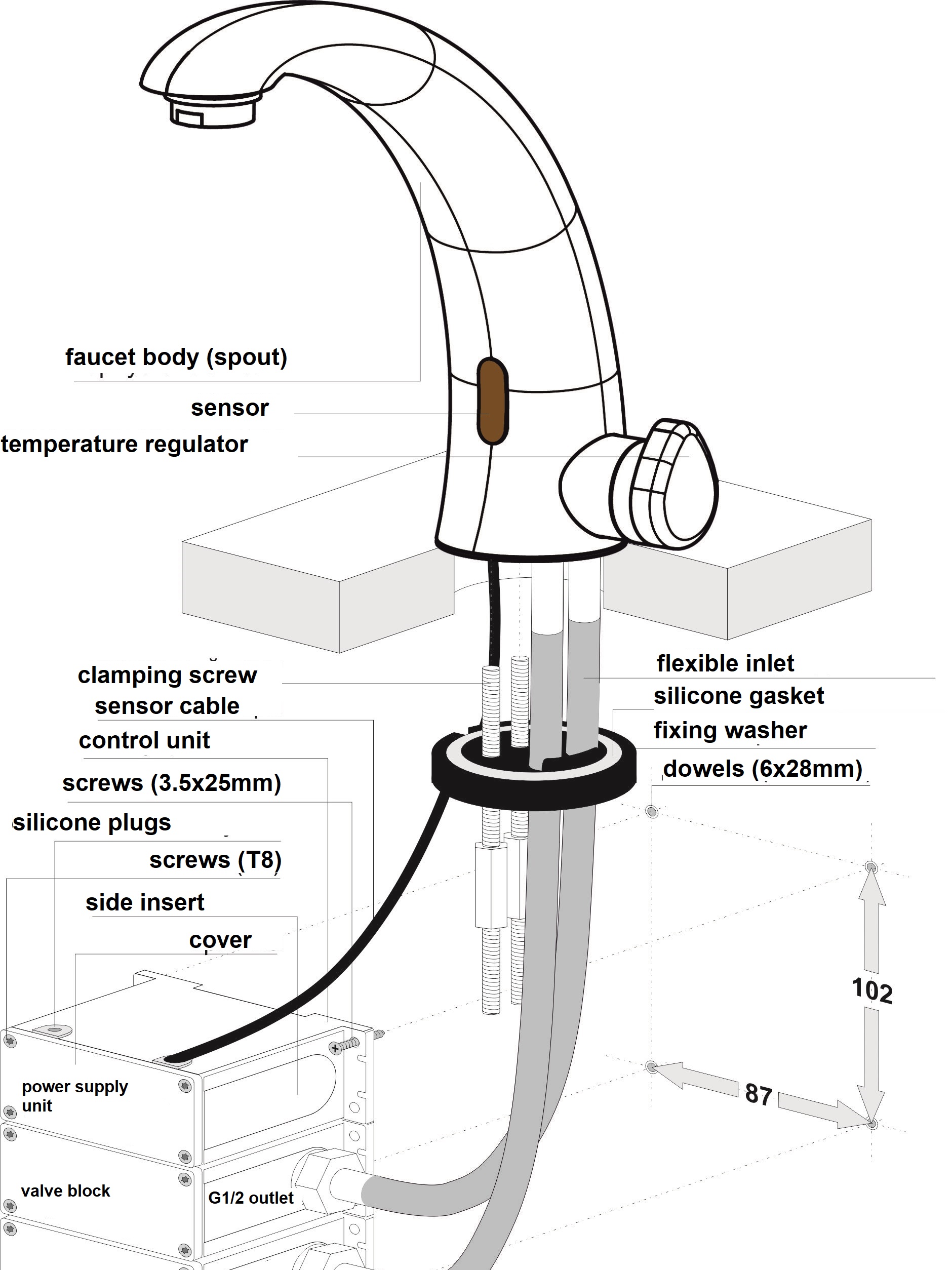 faucet body (spout)
sensor
temperature regulator
clamping screw
sensor cable
control unit
screws (3.5x25mm)
silicone plugs
screws (T8)
side insert
cover
flexible inlet
silicone gasket
fixing washer
dowels (6x28mm)
102
87
power supply unit
valve block
G1/2 outlet